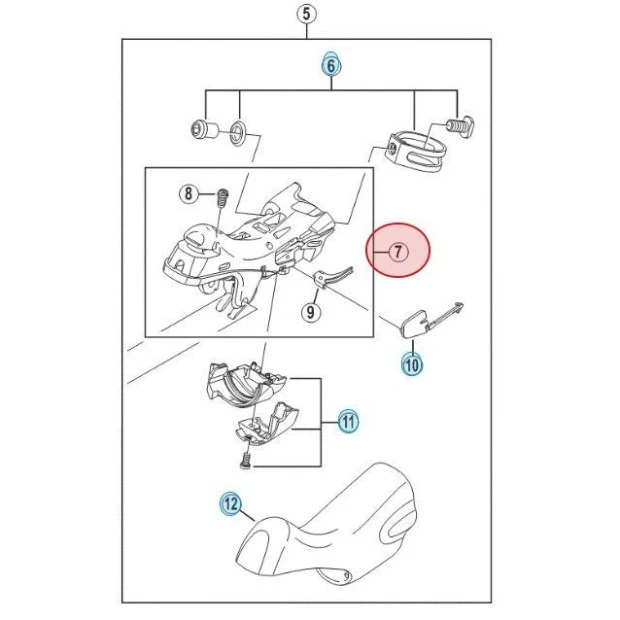 5
6
8
7
9
10
11
12