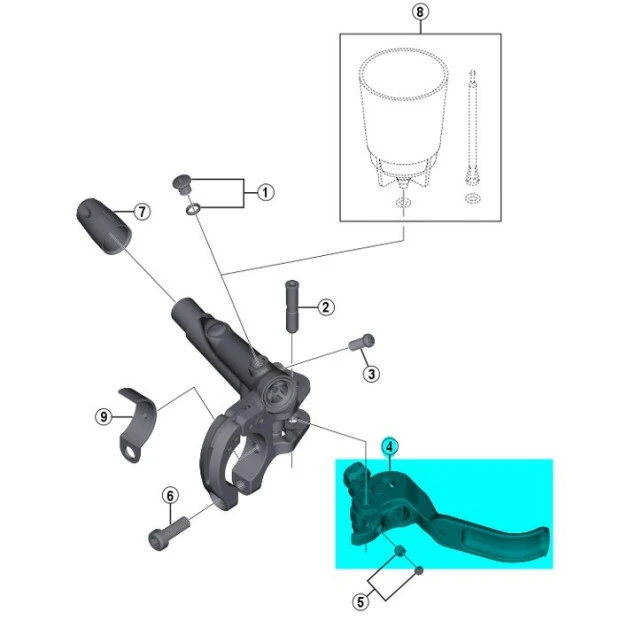 8
1
7
2
3
9
4
6
5